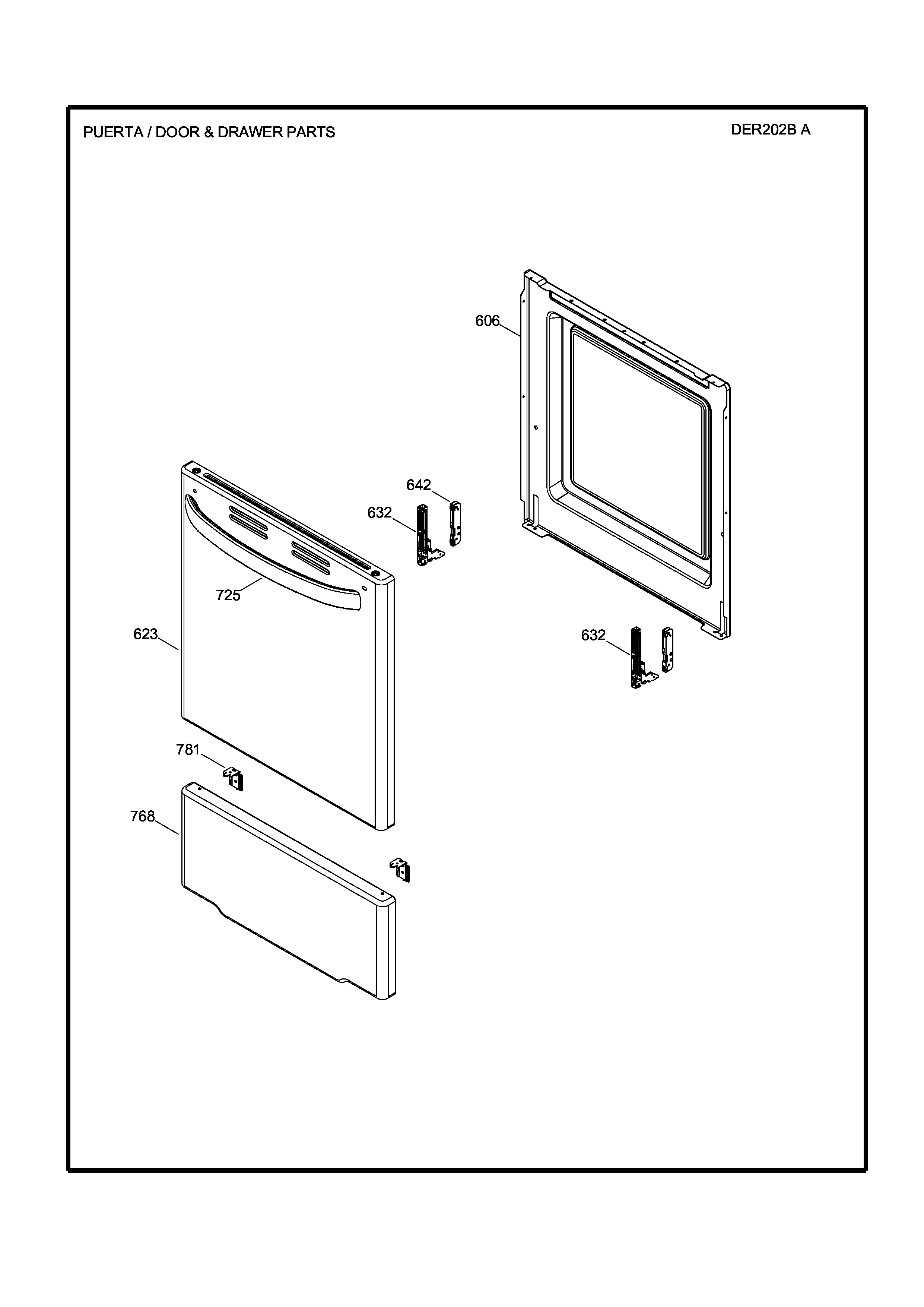 PUERTA / DOOR & DRAWER PARTS

DER202B A

606

642

632

725

623

632

781

768